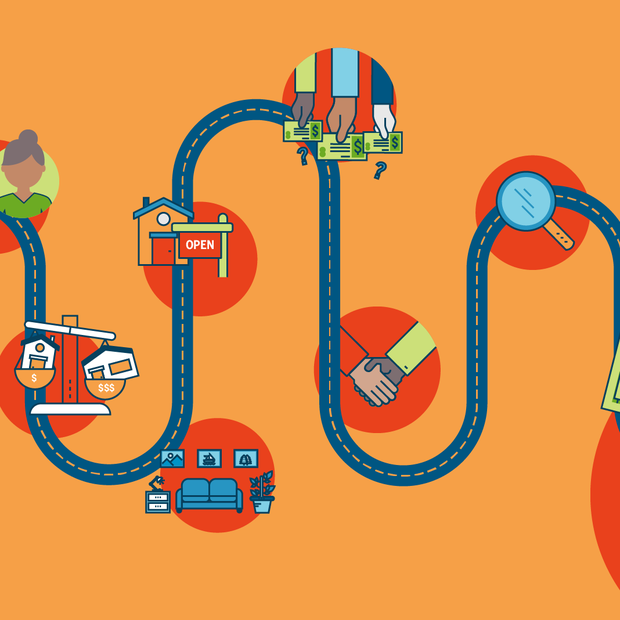 OPEN
$
$$$
$
$
$
?
?